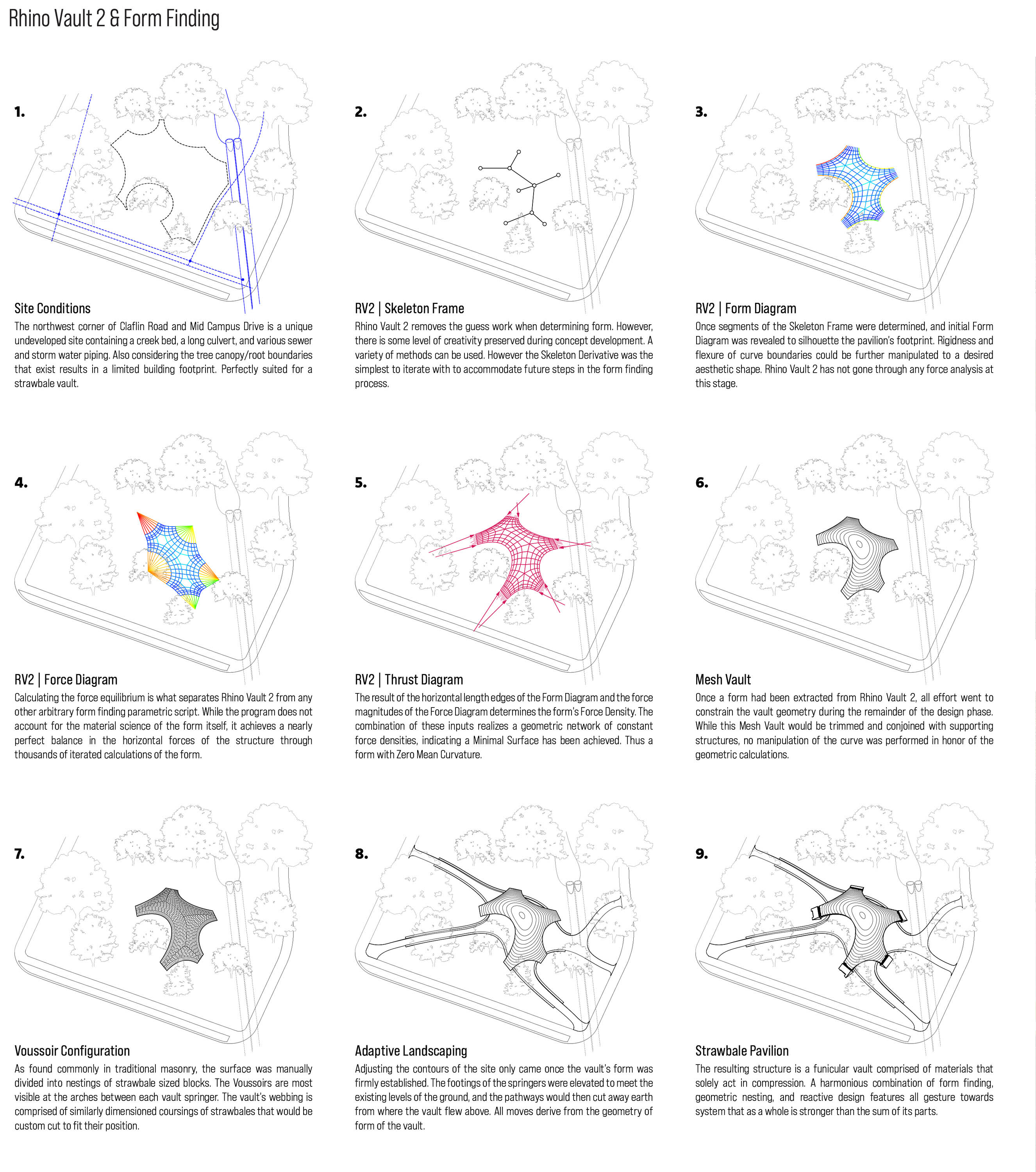 Rhino Vault 2 & Form Finding

1.

Site Conditions
The northwest corner of Claflin Road and Mid Campus Drive is a unique undeveloped site containing a creek bed, a long culvert, and various sewer and storm water piping. Also considering the tree canopy/root boundaries that exist results in a limited building footprint. Perfectly suited for a strawbale vault.

2.

RV2 | Skeleton Frame
Rhino Vault 2 removes the guess work when determining form. However, there is some level of creativity preserved during concept development. A variety of methods can be used. However the Skeleton Derivative was the simplest to iterate with to accommodate future steps in the form finding process.

3.

RV2 | Form Diagram
Once segments of the Skeleton Frame were determined, and initial Form Diagram was revealed to silhouette the pavilion's footprint. Rigidness and flexure of curve boundaries could be further manipulated to a desired aesthetic shape. Rhino Vault 2 has not gone through any force analysis at this stage.

4.

RV2 | Force Diagram
Calculating the force equilibrium is what separates Rhino Vault 2 from any other arbitrary form finding parametric script. While the program does not account for the material science of the form itself, it achieves a nearly perfect balance in the horizontal forces of the structure through thousands of iterated calculations of the form.

5.

RV2 | Thrust Diagram
The result of the horizontal length edges of the Form Diagram and the force magnitudes of the Force Diagram determines the form's Force Density. The combination of these inputs realizes a geometric network of constant force densities, indicating a Minimal Surface has been achieved. Thus a form with Zero Mean Curvature.

6.

Mesh Vault
Once a form had been extracted from Rhino Vault 2, all effort went to constrain the vault geometry during the remainder of the design phase. While this Mesh Vault would be trimmed and conjoined with supporting structures, no manipulation of the curve was performed in honor of the geometric calculations.

7.

Voussoir Configuration
As found commonly in traditional masonry, the surface was manually divided into nestings of strawbale sized blocks. The Voussoirs are most visible at the arches between each vault springer. The vault's webbing is comprised of similarly dimensioned coursings of strawbales that would be custom cut to fit their position.

8.

Adaptive Landscaping
Adjusting the contours of the site only came once the vault's form was firmly established. The footings of the springers were elevated to meet the existing levels of the ground, and the pathways would then cut away earth from where the vault flew above. All moves derive from the geometry of form of the vault.

9.

Strawbale Pavilion
The resulting structure is a funicular vault comprised of materials that solely act in compression. A harmonious combination of form finding, geometric nesting, and reactive design features all gesture towards system that as a whole is stronger than the sum of its parts.