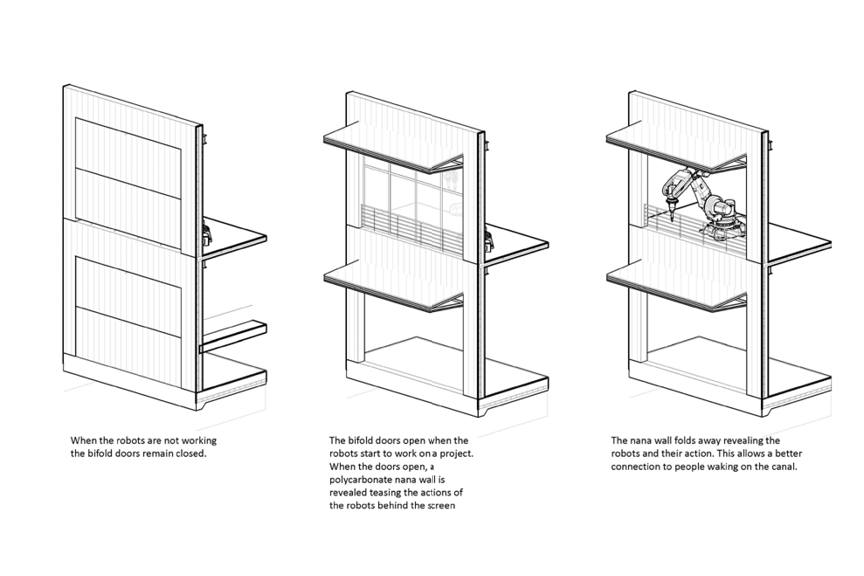 When the robots are not working the bifold doors remain closed.

The bifold doors open when the robots start to work on a project. When the doors open, a polycarbonate nana wall is revealed teasing the actions of the robots behind the screen

The nana wall folds away revealing the robots and their action. This allows a better connection to people waking on the canal.