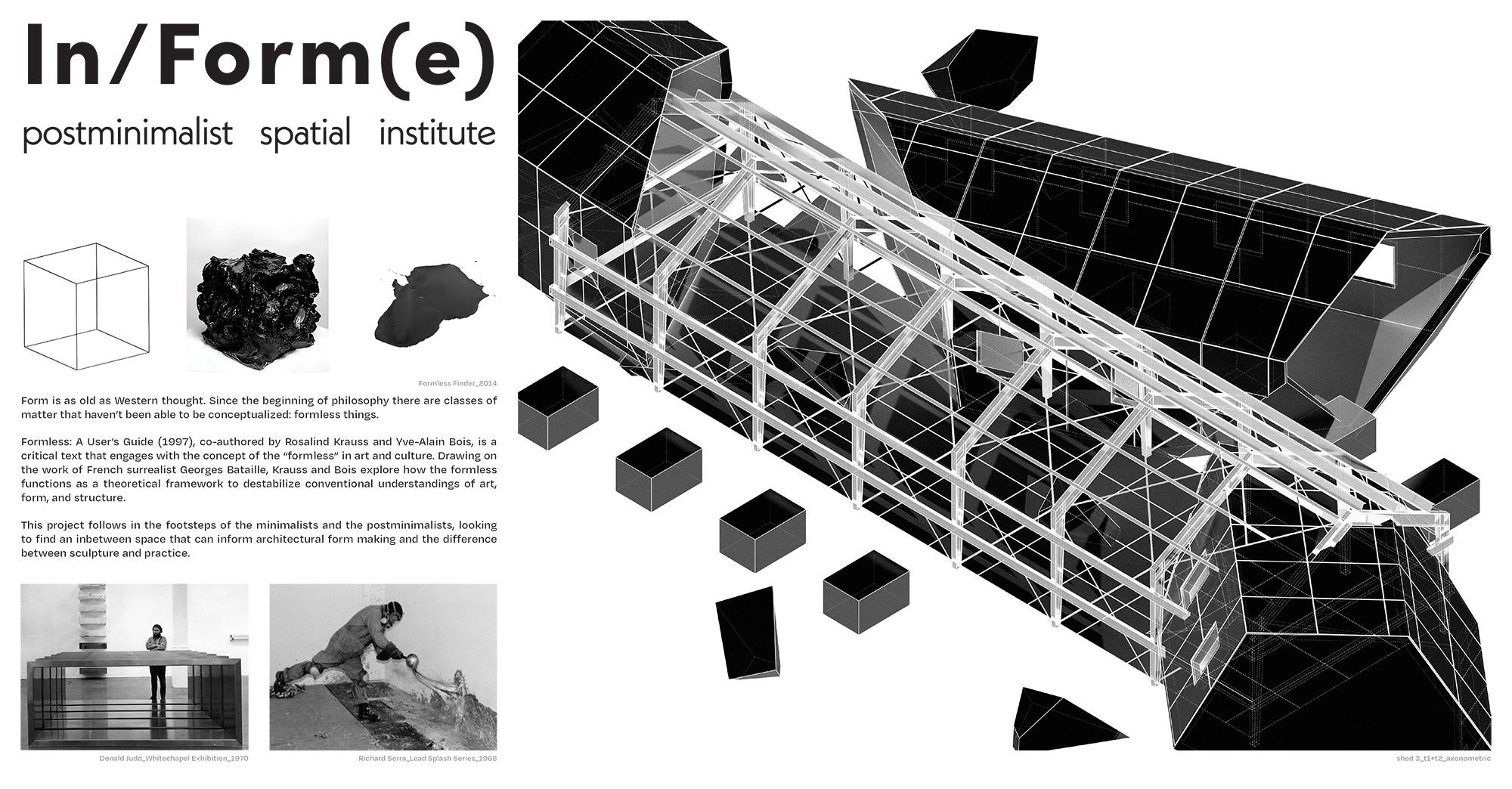 In/Form(e)

postminimalist spatial institute

Formless Finder_2014

Form is as old as Western thought. Since the beginning of philosophy there are classes of matter that haven't been able to be conceptualized: formless things.

Formless: A User's Guide (1997), co-authored by Rosalind Krauss and Yve-Alain Bois, is a critical text that engages with the concept of the "formless" in art and culture. Drawing on the work of French surrealist Georges Bataille, Krauss and Bois explore how the formless functions as a theoretical framework to destabilize conventional understandings of art, form, and structure.

This project follows in the footsteps of the minimalists and the postminimalists, looking to find an inbetween space that can inform architectural form making and the difference between sculpture and practice.

Donald Judd_Whitechapel Exhibition_1970

Richard Serra_Lead Splash Series_1968

shed 3_t1+t2_axonometric