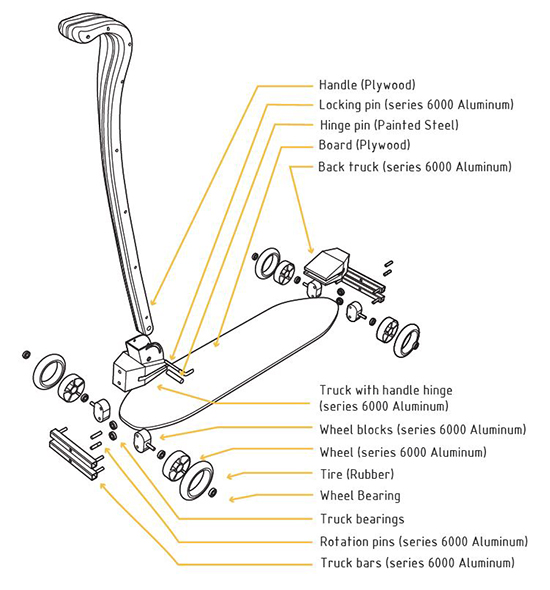 Handle (Plywood)
Locking pin (series 6000 Aluminum)
Hinge pin (Painted Steel)
Board (Plywood)
Back truck (series 6000 Aluminum)

Truck with handle hinge (series 6000 Aluminum)
Wheel blocks (series 6000 Aluminum)
Wheel (series 6000 Aluminum)
Tire (Rubber)
Wheel Bearing
Truck bearings
Rotation pins (series 6000 Aluminum)
Truck bars (series 6000 Aluminum)